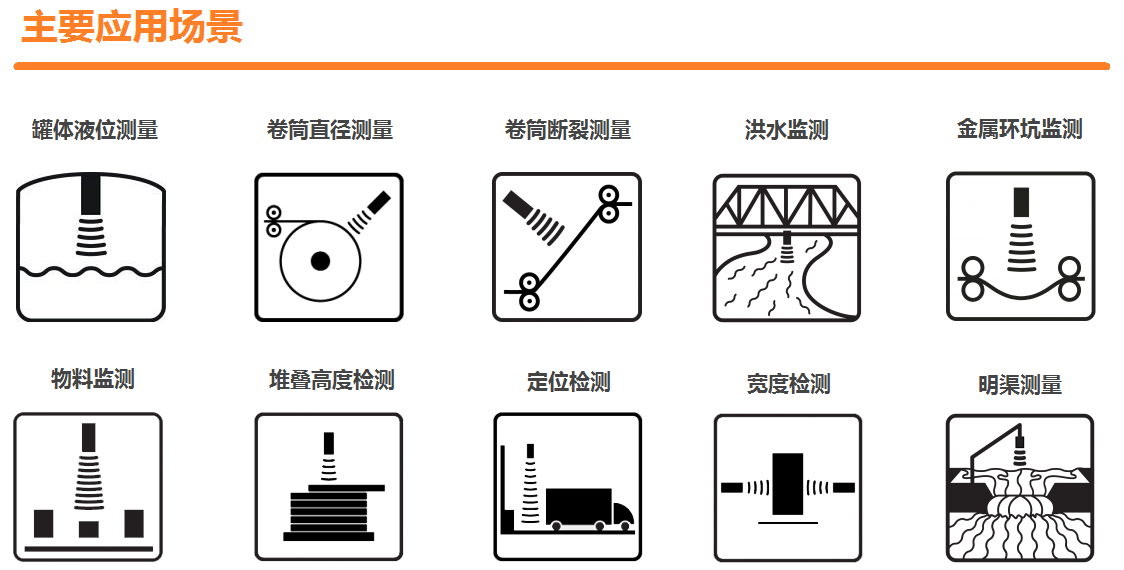 主要应用场景

罐体液位测量

卷筒直径测量

卷筒断裂测量

洪水监测

金属环坑监测

物料监测

堆叠高度检测

定位检测

宽度检测

明渠测量